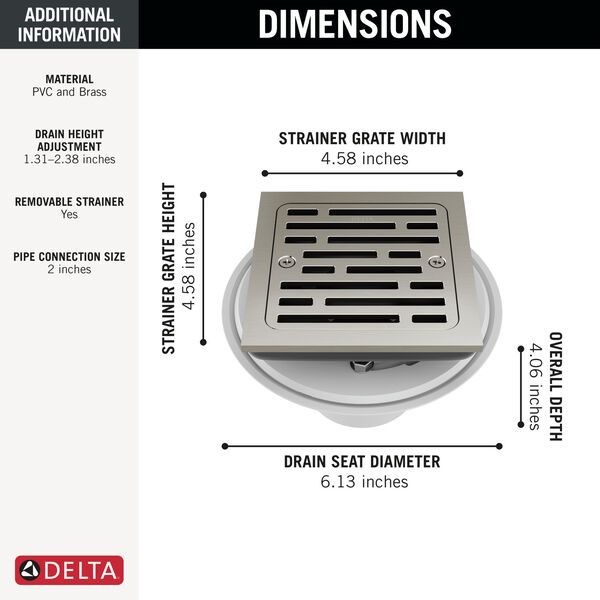 ADDITIONAL INFORMATION

MATERIAL
PVC and Brass

DRAIN HEIGHT ADJUSTMENT
1.31–2.38 inches

REMOVABLE STRAINER
Yes

PIPE CONNECTION SIZE
2 inches

DELTA

DIMENSIONS

STRAINER GRATE WIDTH
4.58 inches

STRAINER GRATE HEIGHT
4.58 inches

OVERALL DEPTH
4.06 inches

DRAIN SEAT DIAMETER
6.13 inches