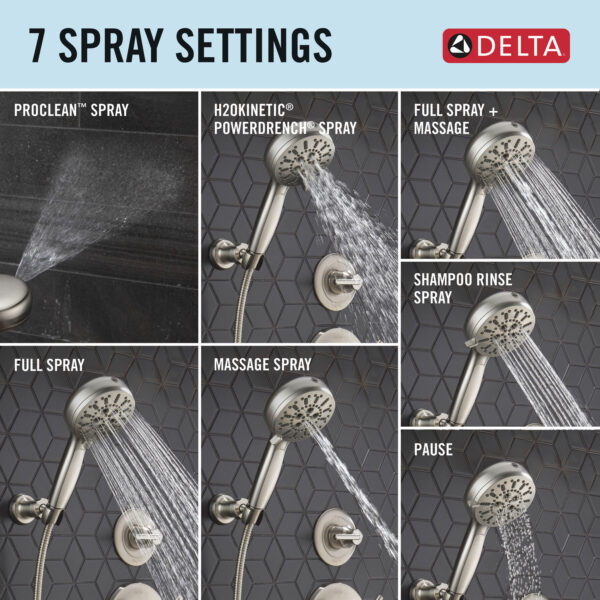 7 SPRAY SETTINGS

DELTA

PROCLEAN™ SPRAY

H2OKINETIC® POWERDRENCH® SPRAY

FULL SPRAY + MASSAGE

SHAMPOO RINSE SPRAY

FULL SPRAY

MASSAGE SPRAY

PAUSE